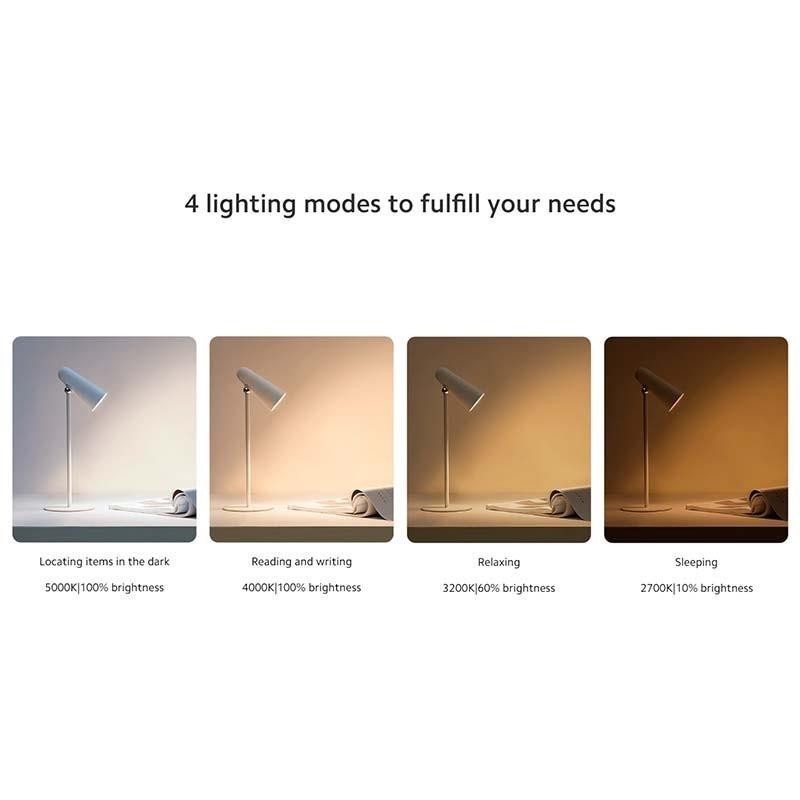 4 lighting modes to fulfill your needs

Locating items in the dark

5000K|100% brightness

Reading and writing

4000K|100% brightness

Relaxing

3200K|60% brightness

Sleeping

2700K|10% brightness